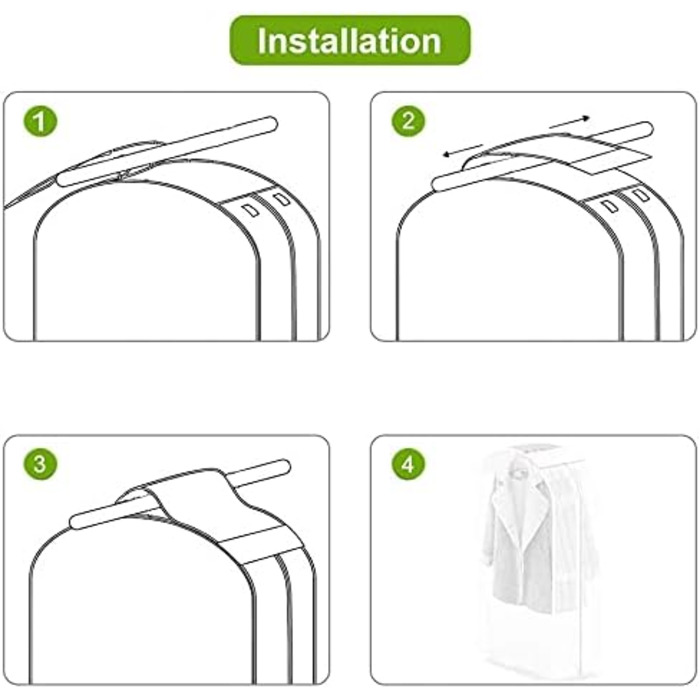 Installation

1

2

3

4