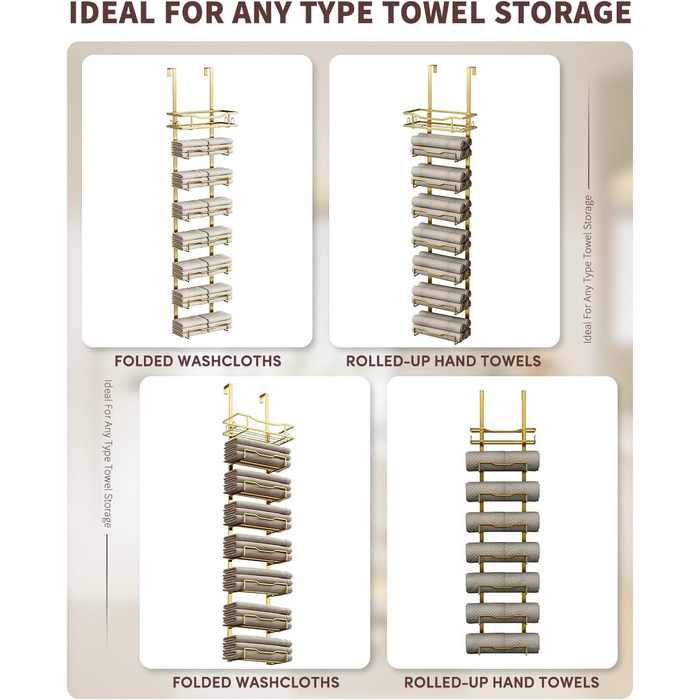 IDEAL FOR ANY TYPE TOWEL STORAGE

FOLDED WASHCLOTHS

ROLLED-UP HAND TOWELS

Ideal For Any Type Towel Storage

Ideal For Any Type Towel Storage

FOLDED WASHCLOTHS

ROLLED-UP HAND TOWELS