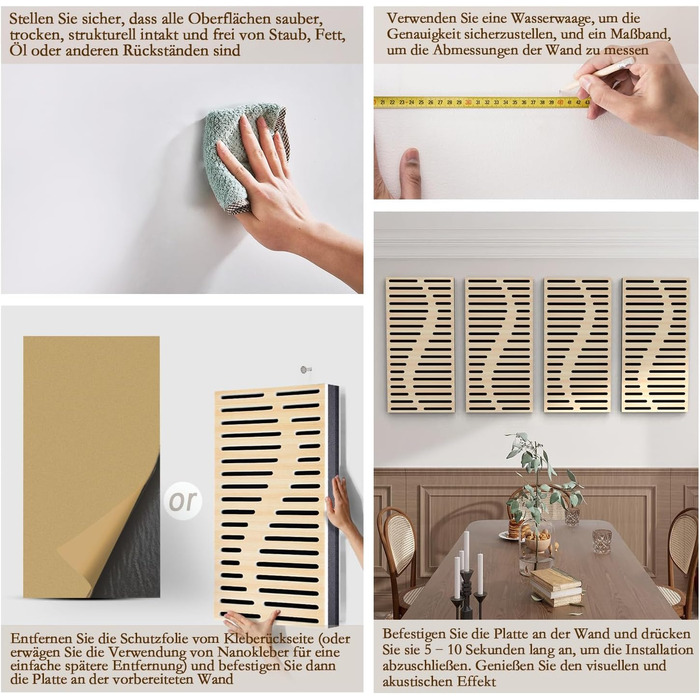 Stellen Sie sicher, dass alle Oberflächen sauber, trocken, strukturell intakt und frei von Staub, Fett, Öl oder anderen Rückständen sind

Verwenden Sie eine Wasserwaage, um die Genauigkeit sicherzustellen, und ein Maßband, um die Abmessungen der Wand zu messen

21 22 23 24 25 26 27 28 29 30 31 32 33 34 35 36 37 38 39 40 41 42 43

or

Entfernen Sie die Schutzfolie vom Kleberückseite (oder erwägen Sie die Verwendung von Nanokleber für eine einfache spätere Entfernung) und befestigen Sie dann die Platte an der vorbereiteten Wand

Befestigen Sie die Platte an der Wand und drücken Sie sie 5 – 10 Sekunden lang an, um die Installation abzuschließen. Genießen Sie den visuellen und akustischen Effekt