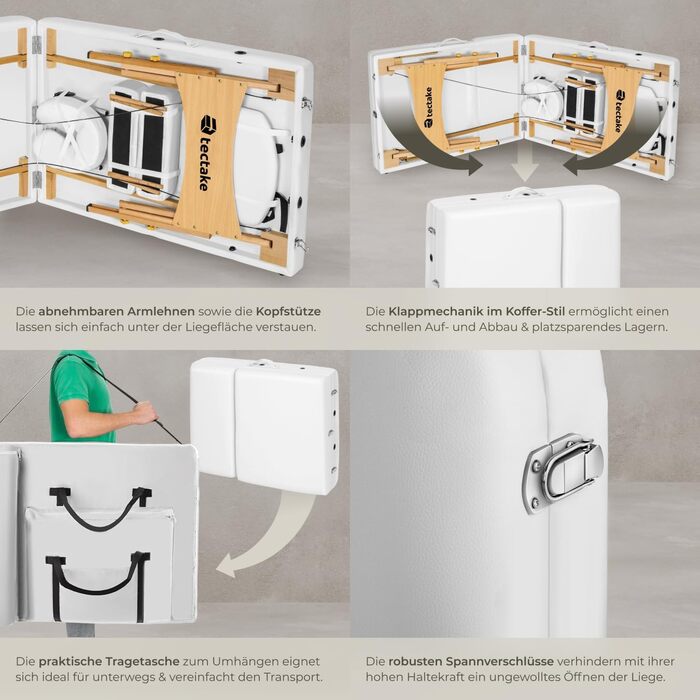 tectake

tectake

tectake

Die abnehmbaren Armlehnen sowie die Kopfstütze lassen sich einfach unter der Liegefläche verstauen.

Die Klappmechanik im Koffer-Stil ermöglicht einen schnellen Auf- und Abbau & platzsparendes Lagern.

Die praktische Tragetasche zum Umhängen eignet sich ideal für unterwegs & vereinfacht den Transport.

Die robusten Spannverschlüsse verhindern mit ihrer hohen Haltekraft ein ungewolltes Öffnen der Liege.