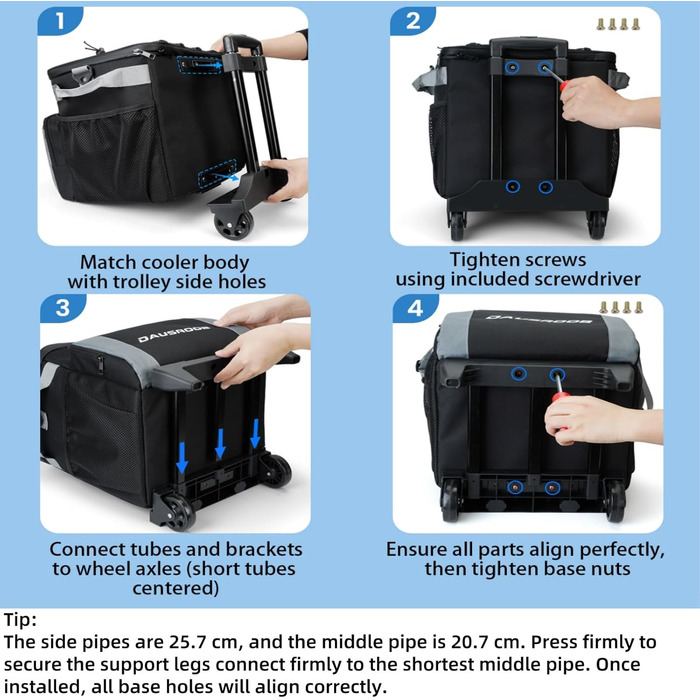 1

Match cooler body with trolley side holes

2

Tighten screws using included screwdriver

3

DAUSROOB

Connect tubes and brackets to wheel axles (short tubes centered)

4

DAUSROOB

Ensure all parts align perfectly, then tighten base nuts

Tip:
The side pipes are 25.7 cm, and the middle pipe is 20.7 cm. Press firmly to secure the support legs connect firmly to the shortest middle pipe. Once installed, all base holes will align correctly.