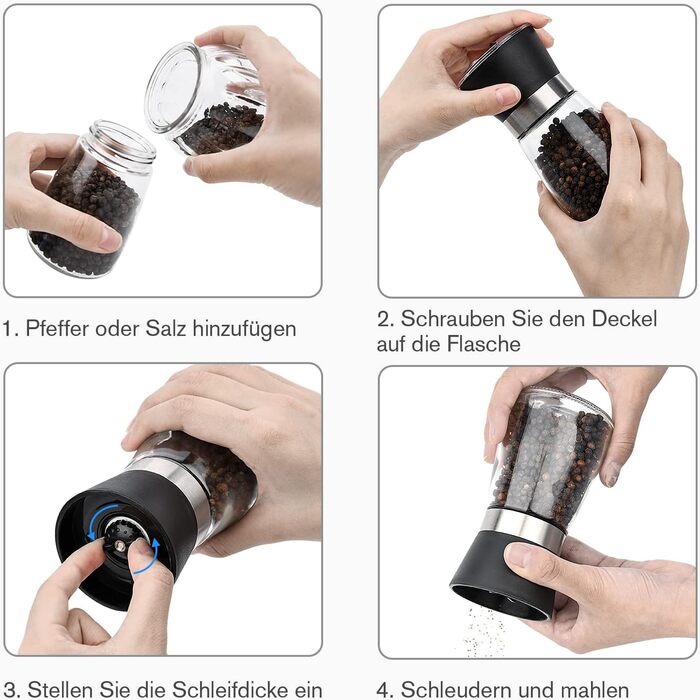 1. Pfeffer oder Salz hinzufügen

2. Schrauben Sie den Deckel auf die Flasche

3. Stellen Sie die Schleifdicke ein

4. Schleudern und mahlen