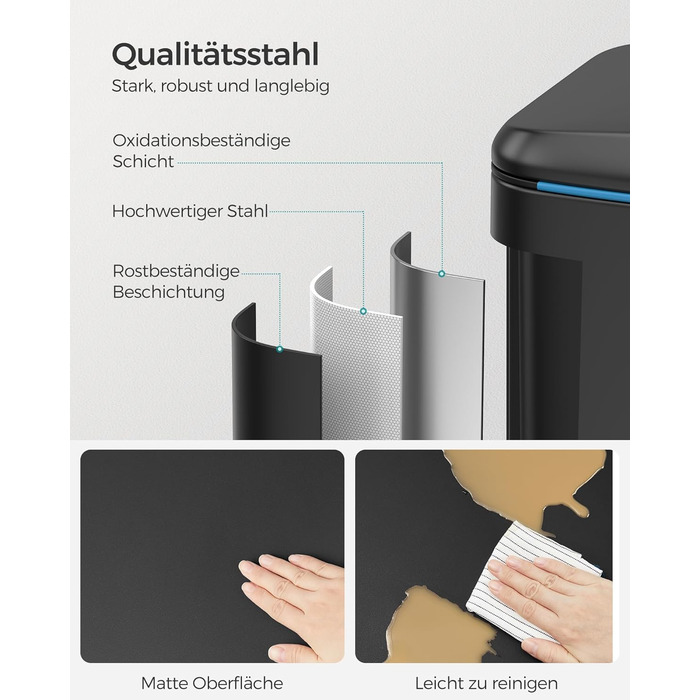 Qualitätsstahl
Stark, robust und langlebig

Oxidationsbeständige Schicht

Hochwertiger Stahl

Rostbeständige Beschichtung

Matte Oberfläche

Leicht zu reinigen