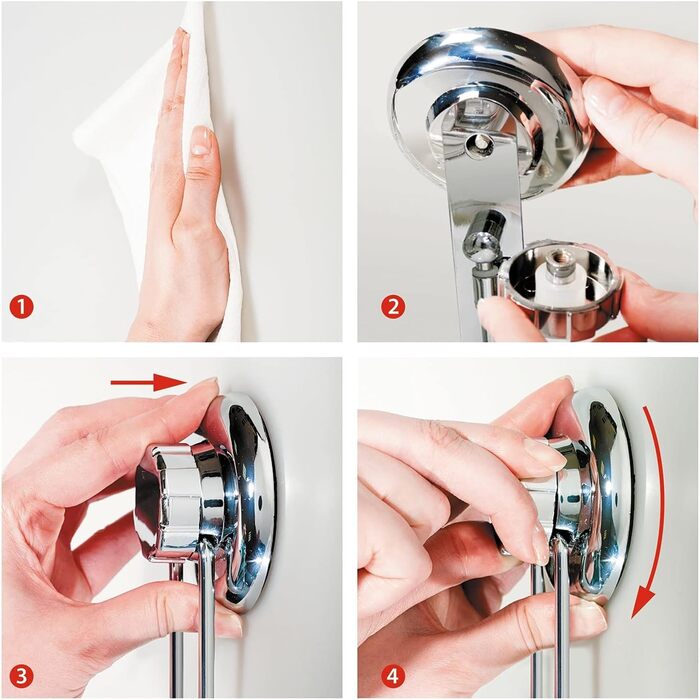 1

2

3

4