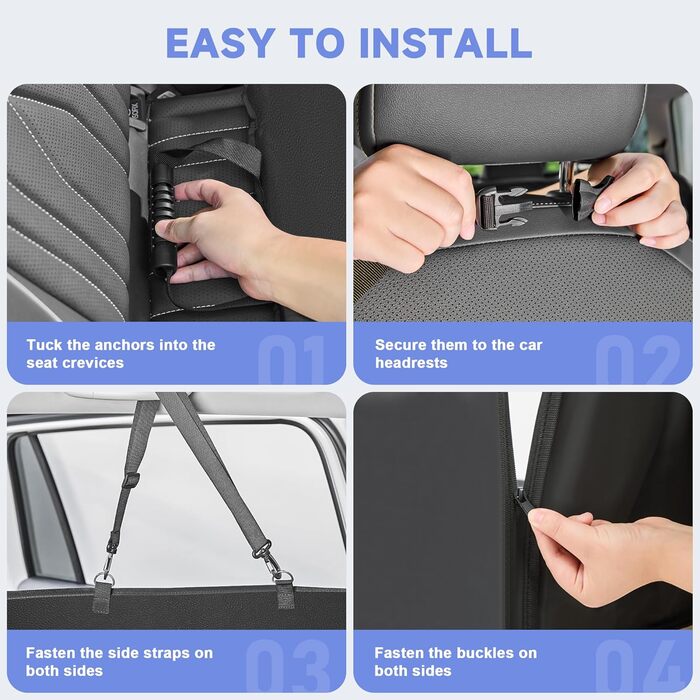 EASY TO INSTALL

Tuck the anchors into the seat crevices

01

Secure them to the car headrests

02

Fasten the side straps on both sides

03

Fasten the buckles on both sides

04