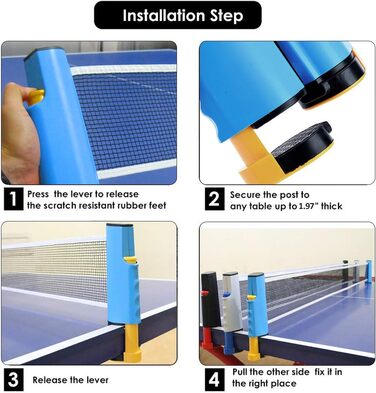 Installation Step

1 Press the lever to release the scratch resistant rubber feet

2 Secure the post to any table up to 1.97" thick

3 Release the lever

4 Pull the other side fix it in the right place