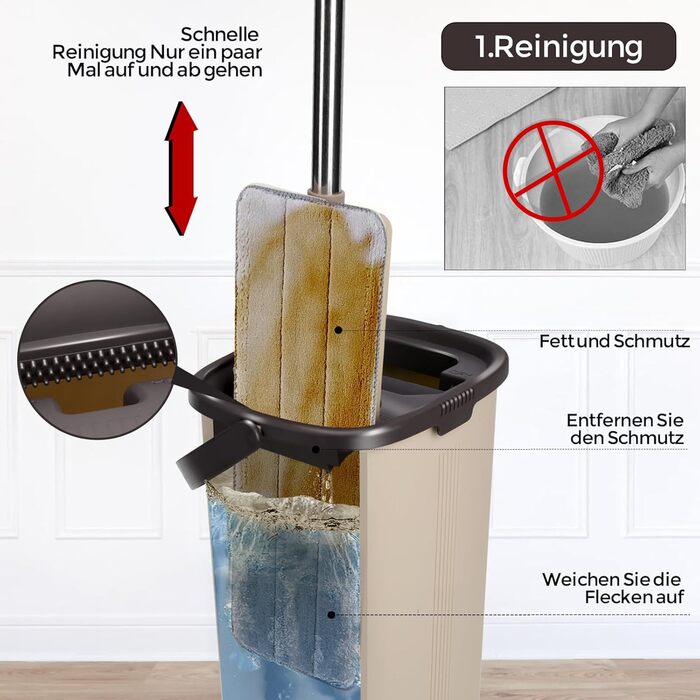 Schnelle Reinigung Nur ein paar Mal auf und ab gehen

1.Reinigung

Fett und Schmutz

Entfernen Sie den Schmutz

Weichen Sie die Flecken auf