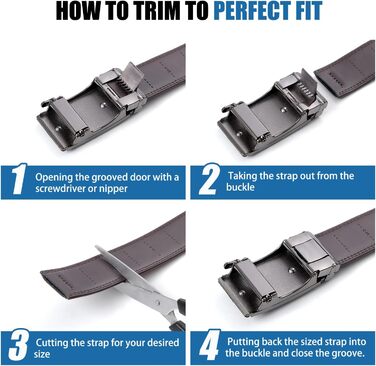 HOW TO TRIM TO PERFECT FIT

1 Opening the grooved door with a screwdriver or nipper

2 Taking the strap out from the buckle

3 Cutting the strap for your desired size

4 Putting back the sized strap into the buckle and close the groove.