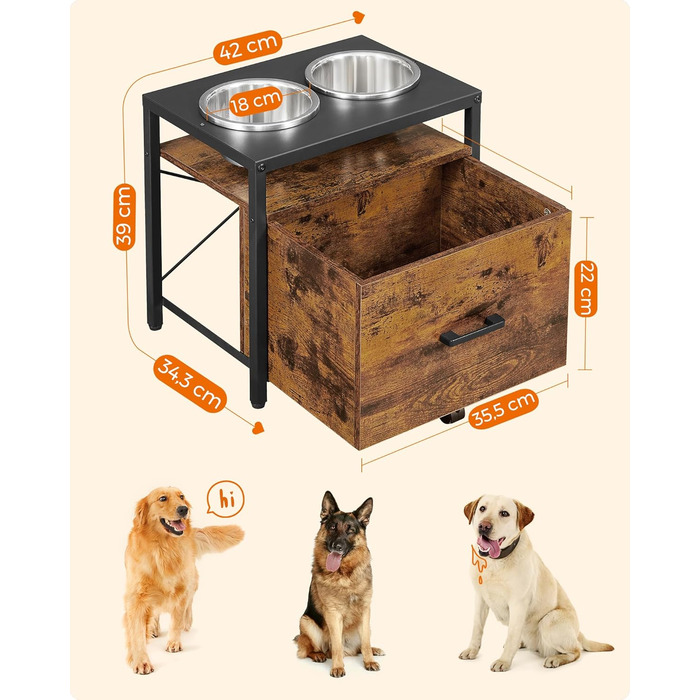 42 cm
18 cm
39 cm
22 cm
34,3 cm
35,5 cm
hi