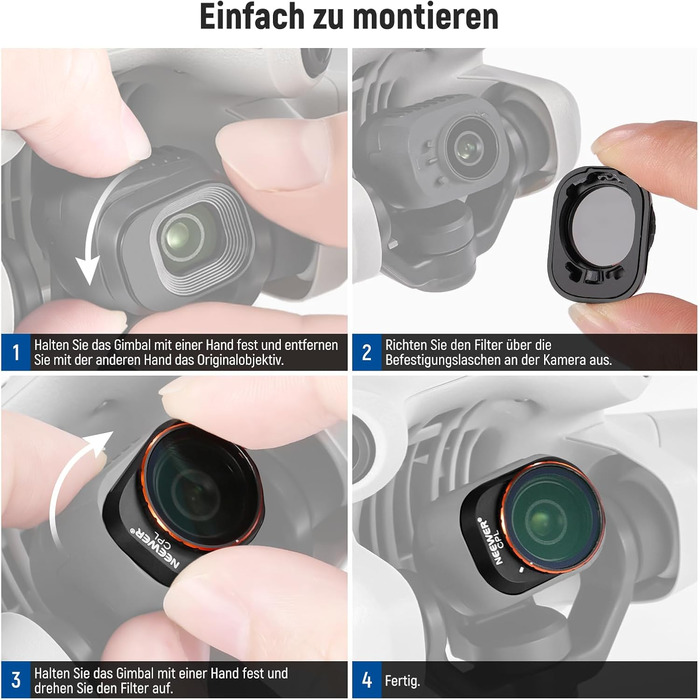 Einfach zu montieren

1 Halten Sie das Gimbal mit einer Hand fest und entfernen Sie mit der anderen Hand das Originalobjektiv.

2 Richten Sie den Filter über die Befestigungslaschen an der Kamera aus.

NEEWER® CPL

3 Halten Sie das Gimbal mit einer Hand fest und drehen Sie den Filter auf.

NEEWER® CPL

4 Fertig.