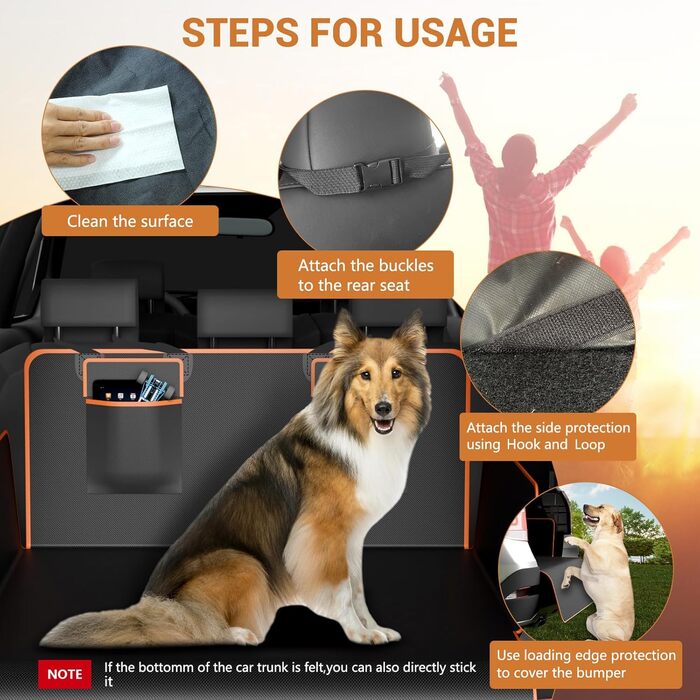 STEPS FOR USAGE

Clean the surface

Attach the buckles to the rear seat

Attach the side protection using Hook and Loop

Use loading edge protection to cover the bumper

NOTE If the bottomm of the car trunk is felt,you can also directly stick it