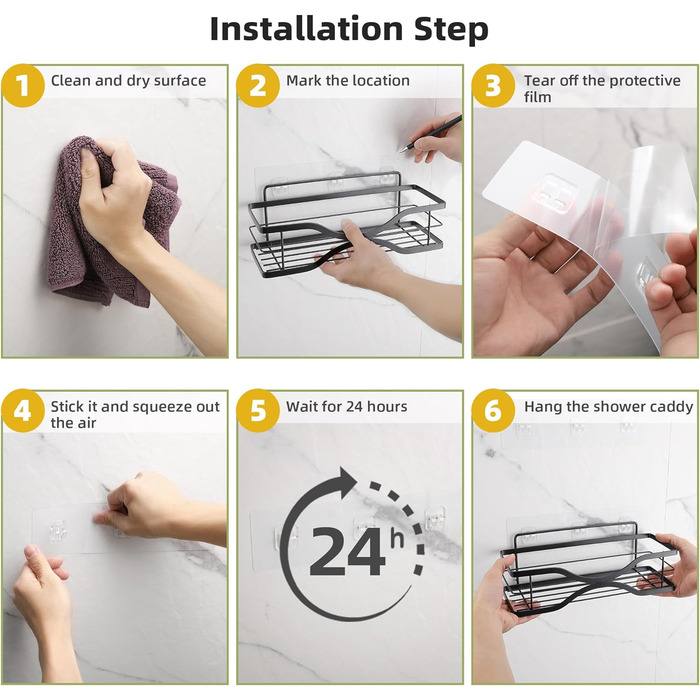 Installation Step

1 Clean and dry surface

2 Mark the location

3 Tear off the protective film

4 Stick it and squeeze out the air

5 Wait for 24 hours

24 h

6 Hang the shower caddy