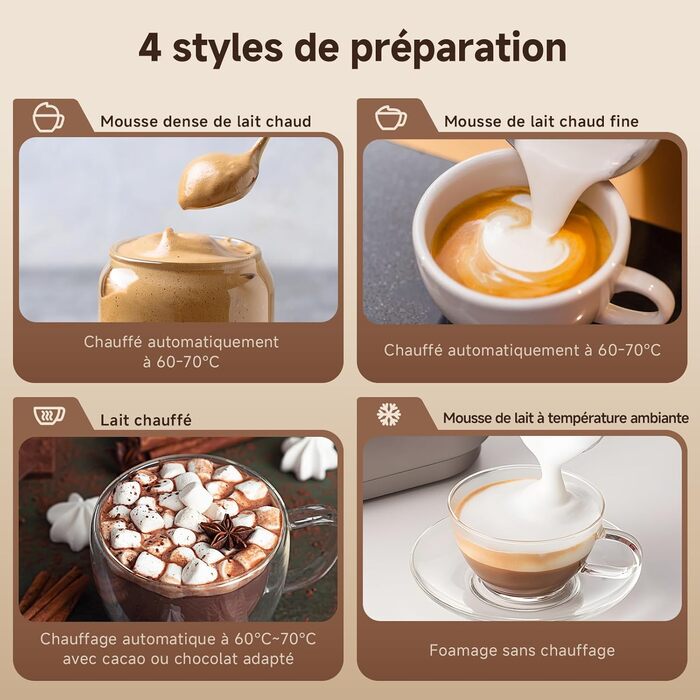 4 styles de préparation

Mousse dense de lait chaud

Chauffé automatiquement à 60-70°C

Mousse de lait chaud fine

Chauffé automatiquement à 60-70°C

Lait chauffé

Chauffage automatique à 60°C~70°C avec cacao ou chocolat adapté

Mousse de lait à température ambiante

Foamage sans chauffage