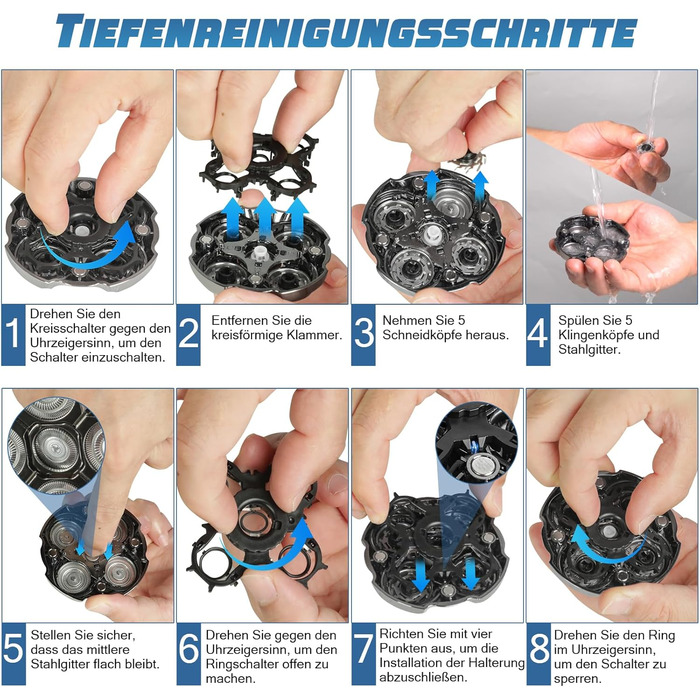 TIEFENREINIGUNGSSCHRITTE

1 Drehen Sie den Kreisschalter gegen den Uhrzeigersinn, um den Schalter einzuschalten.

2 Entfernen Sie die kreisförmige Klammer.

3 Nehmen Sie 5 Schneidköpfe heraus.

4 Spülen Sie 5 Klingenköpfe und Stahlgitter.

5 Stellen Sie sicher, dass das mittlere Stahlgitter flach bleibt.

6 Drehen Sie gegen den Uhrzeigersinn, um den Ringschalter offen zu machen.

7 Richten Sie mit vier Punkten aus, um die Installation der Halterung abzuschließen.

8 Drehen Sie den Ring im Uhrzeigersinn, um den Schalter zu sperren.