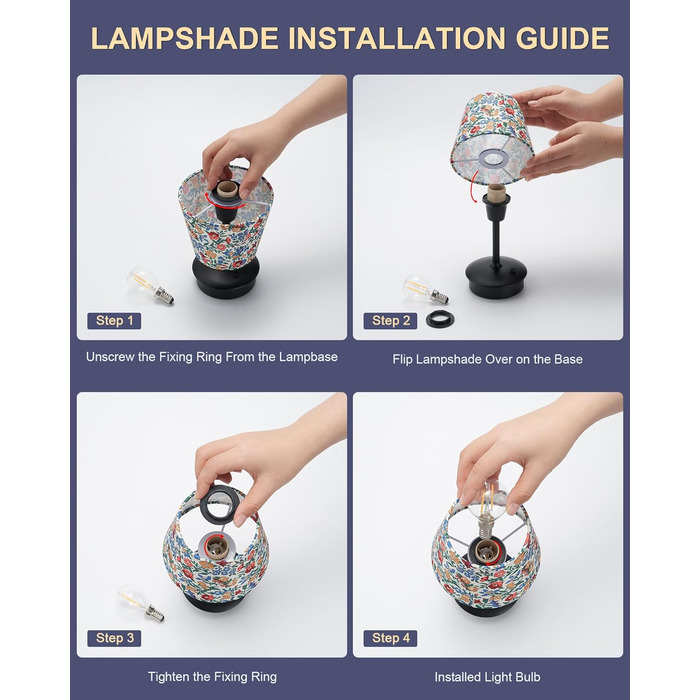 LAMPSHADE INSTALLATION GUIDE

Step 1

Unscrew the Fixing Ring From the Lampbase

Step 2

Flip Lampshade Over on the Base

Step 3

Tighten the Fixing Ring

Step 4

Installed Light Bulb