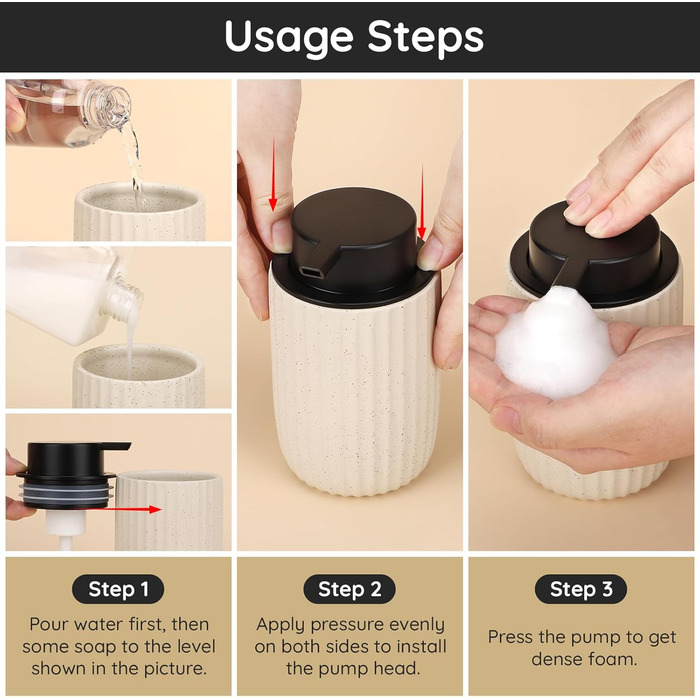 Usage Steps

Step 1

Pour water first, then some soap to the level shown in the picture.

Step 2

Apply pressure evenly on both sides to install the pump head.

Step 3

Press the pump to get dense foam.