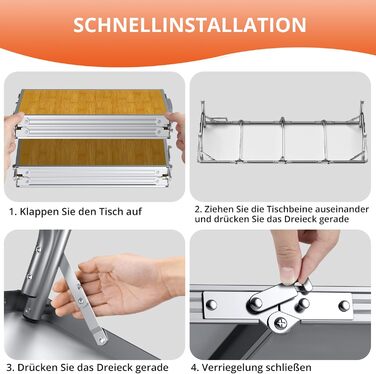 SCHNELLINSTALLATION

1. Klappen Sie den Tisch auf

2. Ziehen Sie die Tischbeine auseinander und drücken Sie das Dreieck gerade

3. Drücken Sie das Dreieck gerade

4. Verriegelung schließen