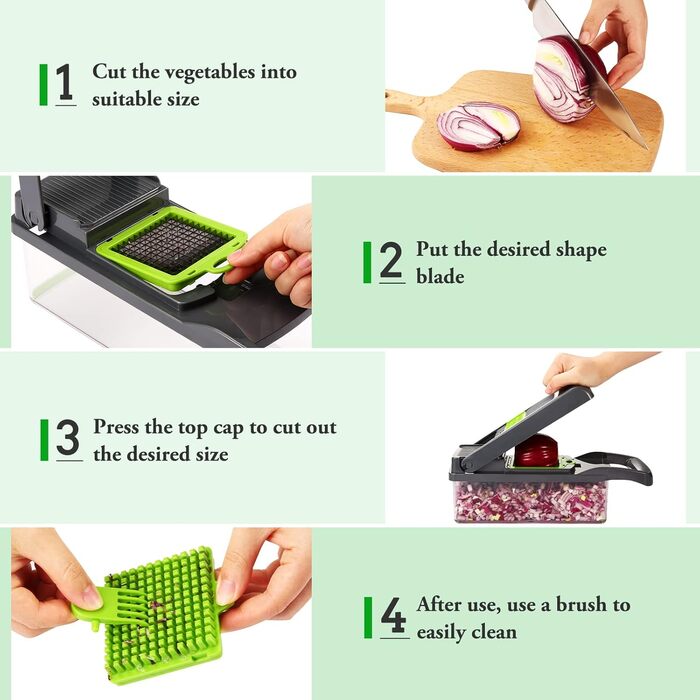 1 Cut the vegetables into suitable size

2 Put the desired shape blade

3 Press the top cap to cut out the desired size

4 After use, use a brush to easily clean