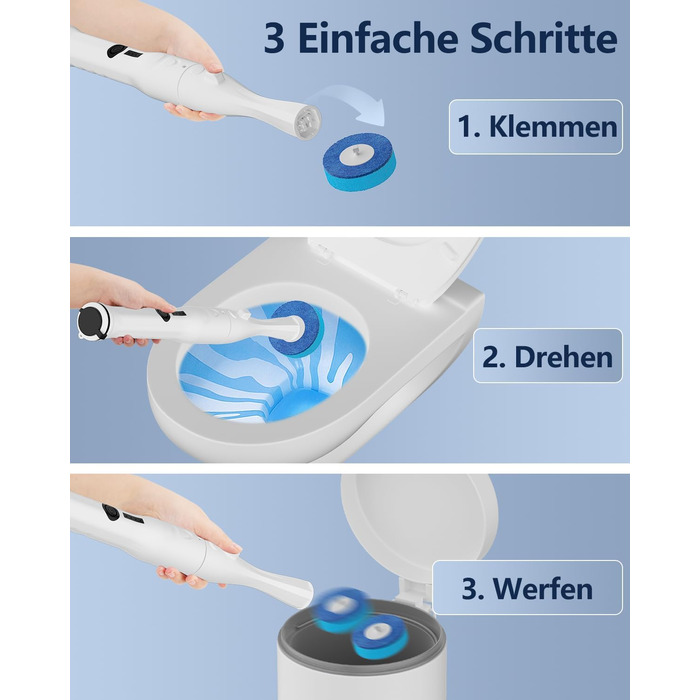 3 Einfache Schritte

1. Klemmen

2. Drehen

3. Werfen