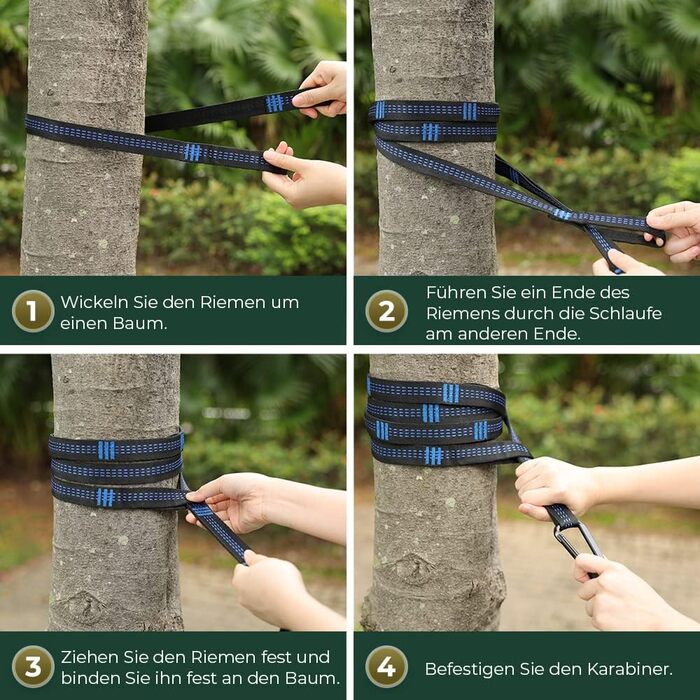 1 Wickeln Sie den Riemen um einen Baum.

2 Führen Sie ein Ende des Riemens durch die Schlaufe am anderen Ende.

3 Ziehen Sie den Riemen fest und binden Sie ihn fest an den Baum.

4 Befestigen Sie den Karabiner.