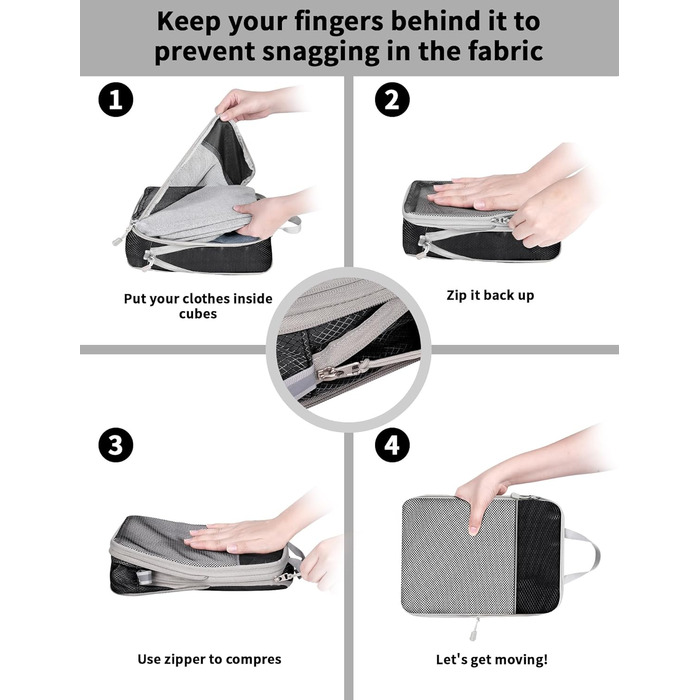 Keep your fingers behind it to prevent snagging in the fabric

1

Put your clothes inside cubes

2

Zip it back up

3

Use zipper to compres

4

Let's get moving!