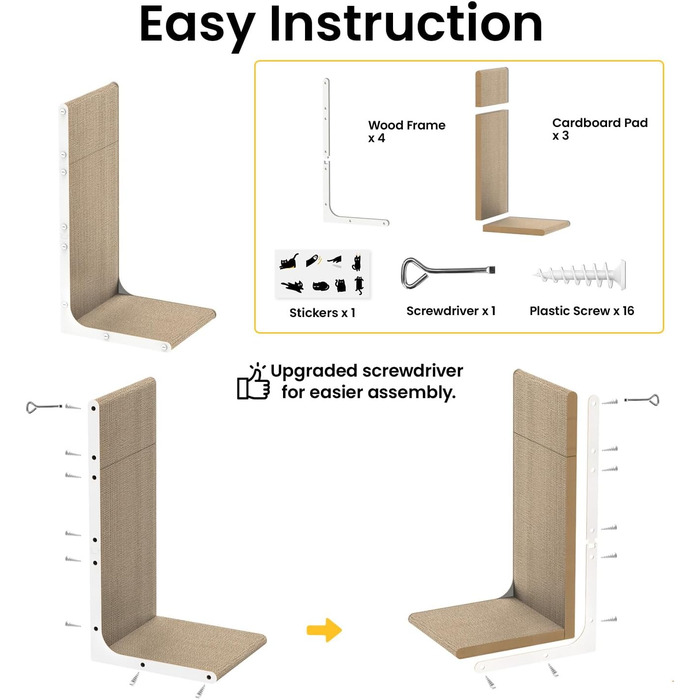 Easy Instruction

Wood Frame
x 4

Cardboard Pad
x 3

Stickers x 1

Screwdriver x 1

Plastic Screw x 16

Upgraded screwdriver
for easier assembly.