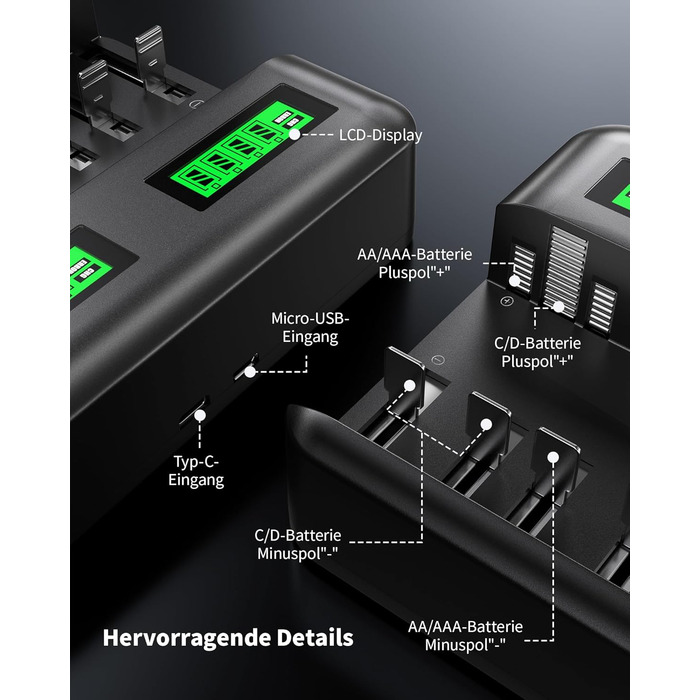 LCD-Display

AA/AAA-Batterie Pluspol"+"

C/D-Batterie Pluspol"+"

Micro-USB-Eingang

Typ-C-Eingang

C/D-Batterie Minuspol"-"

AA/AAA-Batterie Minuspol"-"

Hervorragende Details