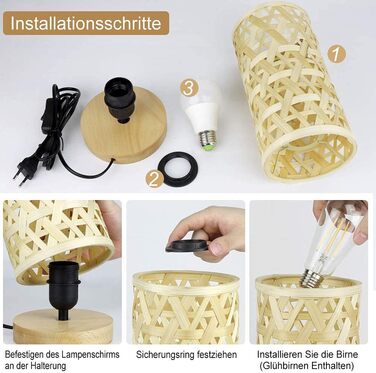 Installationsschritte

1

3

2

Befestigen des Lampenschirms an der Halterung

Sicherungsring festziehen

Installieren Sie die Birne (Glühbirnen Enthalten)