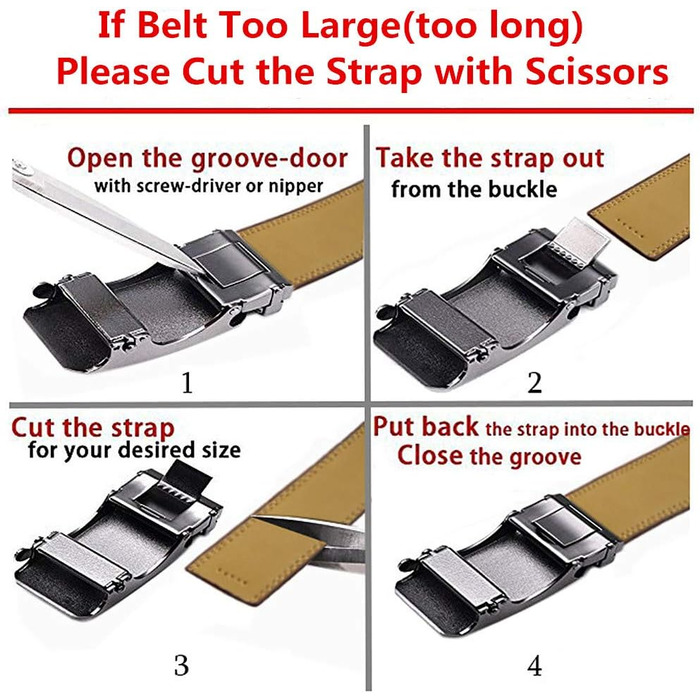 If Belt Too Large(too long)
Please Cut the Strap with Scissors

Open the groove-door
with screw-driver or nipper

1

Take the strap out
from the buckle

2

Cut the strap
for your desired size

3

Put back the strap into the buckle
Close the groove

4