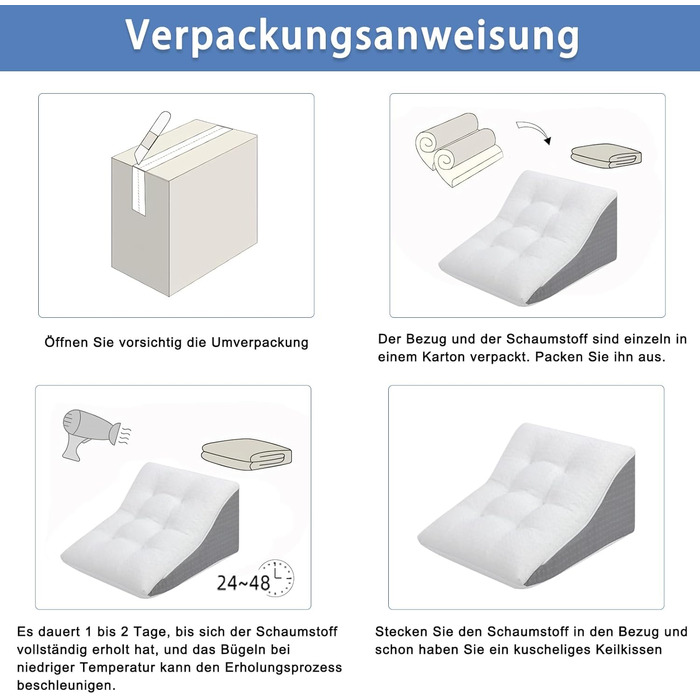 Verpackungsanweisung

Öffnen Sie vorsichtig die Umverpackung

Der Bezug und der Schaumstoff sind einzeln in einem Karton verpackt. Packen Sie ihn aus.

24~48

Es dauert 1 bis 2 Tage, bis sich der Schaumstoff vollständig erholt hat, und das Bügeln bei niedriger Temperatur kann den Erholungsprozess beschleunigen.

Stecken Sie den Schaumstoff in den Bezug und schon haben Sie ein kuscheliges Keilkissen