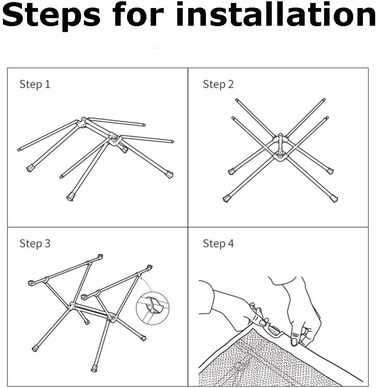 Steps for installation

Step 1

Step 2

Step 3

Step 4