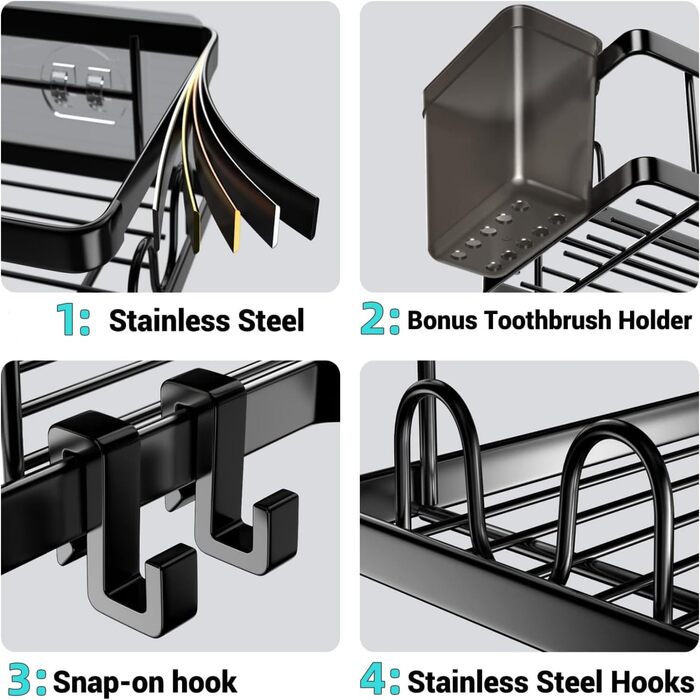 1: Stainless Steel

2: Bonus Toothbrush Holder

3: Snap-on hook

4: Stainless Steel Hooks