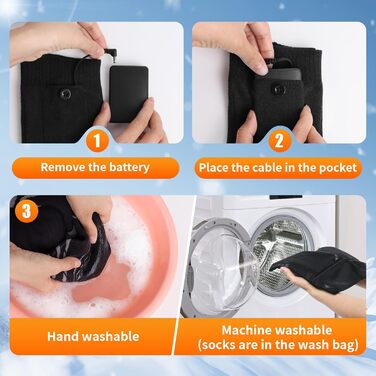 1
Remove the battery

2
Place the cable in the pocket

3

Hand washable

Machine washable (socks are in the wash bag)