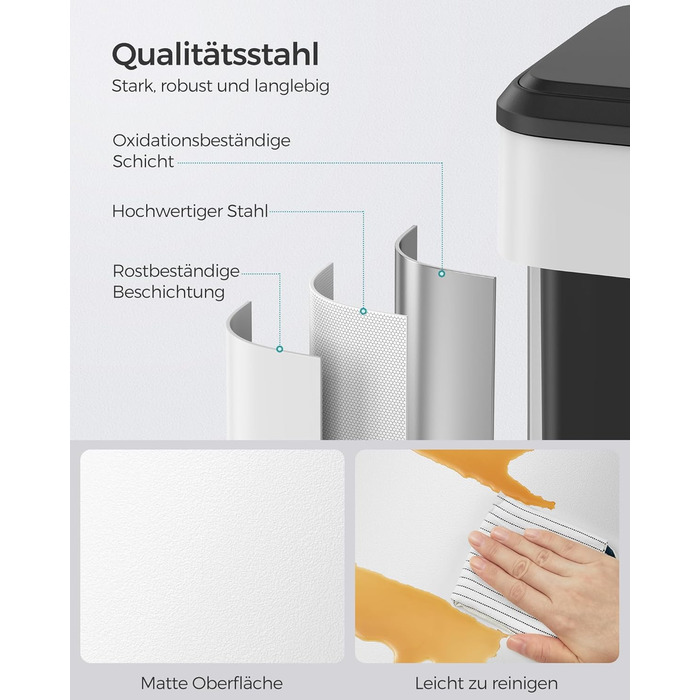 Qualitätsstahl
Stark, robust und langlebig

Oxidationsbeständige Schicht

Hochwertiger Stahl

Rostbeständige Beschichtung

Matte Oberfläche

Leicht zu reinigen