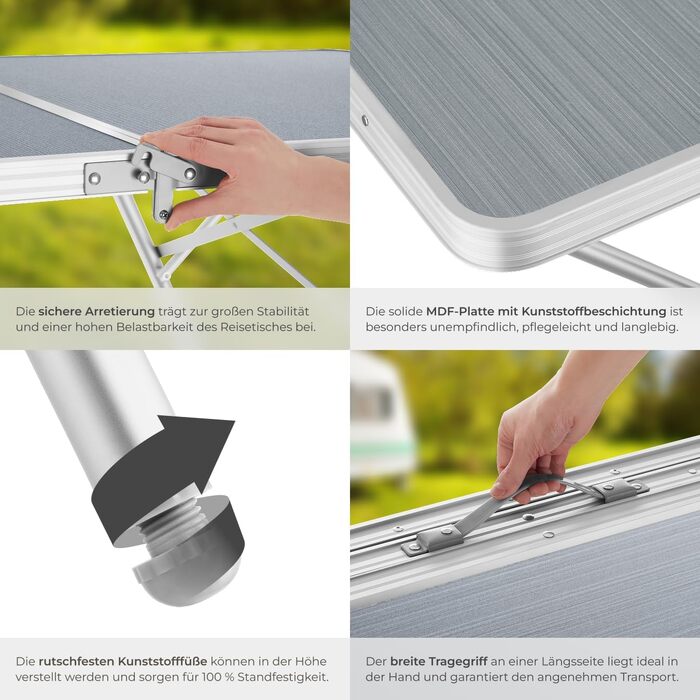 Die sichere Arretierung trägt zur großen Stabilität und einer hohen Belastbarkeit des Reisetisches bei.

Die solide MDF-Platte mit Kunststoffbeschichtung ist besonders unempfindlich, pflegeleicht und langlebig.

Die rutschfesten Kunststofffüße können in der Höhe verstellt werden und sorgen für 100 % Standfestigkeit.

Der breite Tragegriff an einer Längsseite liegt ideal in der Hand und garantiert den angenehmen Transport.