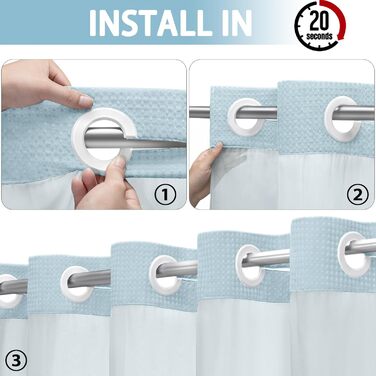 INSTALL IN

20
seconds

①

②

③