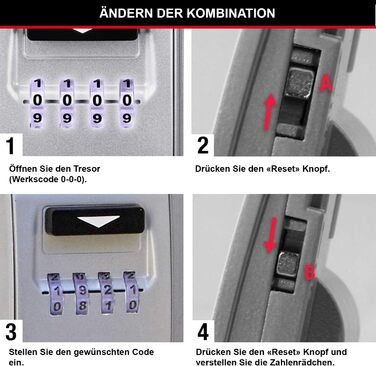 ÄNDERN DER KOMBINATION

1 1 1 1
0 0 0 0
9 9 9 9

1

Öffnen Sie den Tresor (Werkscode 0-0-0).

A

2

Drücken Sie den «Reset» Knopf.

2 0 3 2
1 9 2 1
0 8 1 0

3

Stellen Sie den gewünschten Code ein.

B

4

Drücken Sie den «Reset» Knopf und verstellen Sie die Zahlenrädchen.