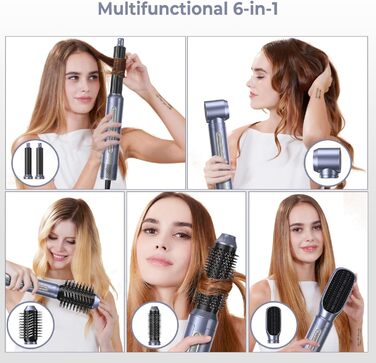 Multifunctional 6-in-1