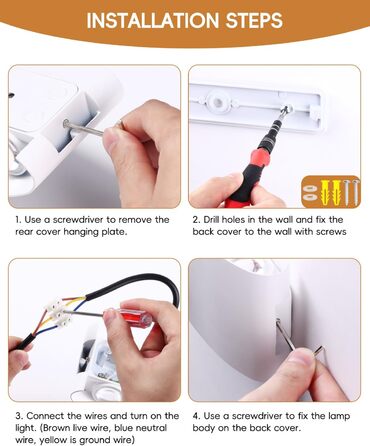 INSTALLATION STEPS

1. Use a screwdriver to remove the rear cover hanging plate.

2. Drill holes in the wall and fix the back cover to the wall with screws

3. Connect the wires and turn on the light. (Brown live wire, blue neutral wire, yellow is ground wire)

4. Use a screwdriver to fix the lamp body on the back cover.