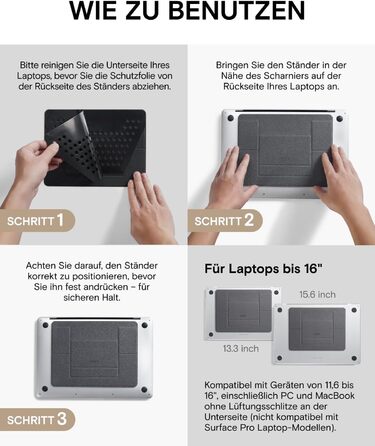 WIE ZU BENUTZEN

Bitte reinigen Sie die Unterseite Ihres Laptops, bevor Sie die Schutzfolie von der Rückseite des Ständers abziehen.

SCHRITT 1

Bringen Sie den Ständer in der Nähe des Scharniers auf der Rückseite Ihres Laptops an.

SCHRITT 2

Achten Sie darauf, den Ständer korrekt zu positionieren, bevor Sie ihn fest andrücken – für sicheren Halt.

SCHRITT 3

Für Laptops bis 16"

15.6 inch

13.3 inch

Kompatibel mit Geräten von 11,6 bis 16", einschließlich PC und MacBook ohne Lüftungsschlitze an der Unterseite (nicht kompatibel mit Surface Pro Laptop-Modellen).