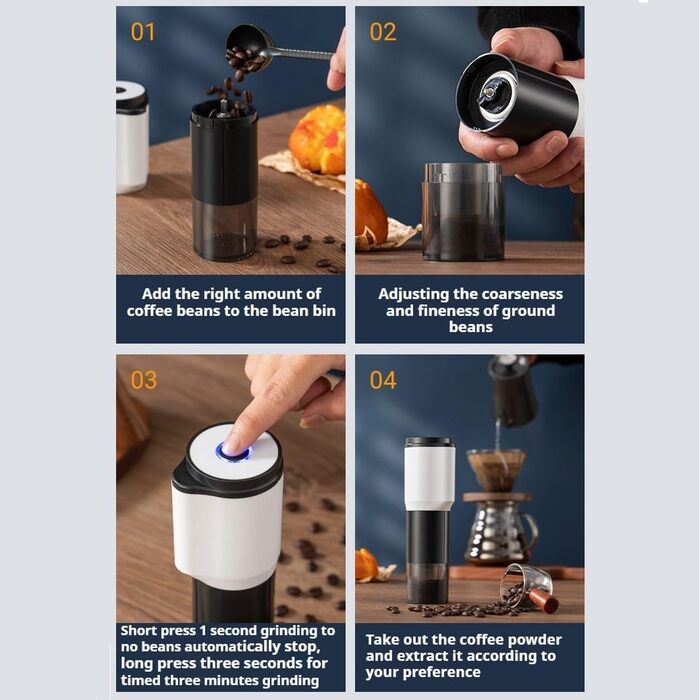 01

Add the right amount of coffee beans to the bean bin

02

Adjusting the coarseness and fineness of ground beans

03

Short press 1 second grinding to no beans automatically stop, long press three seconds for timed three minutes grinding

04

Take out the coffee powder and extract it according to your preference