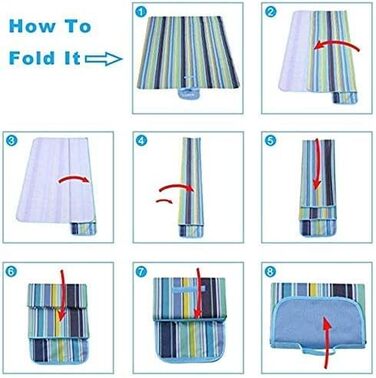 How To Fold It

1

2

3

4

5

6

7

8