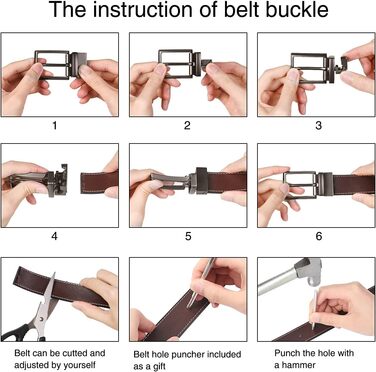 The instruction of belt buckle

1

2

3

4

5

6

Belt can be cutted and adjusted by yourself

Belt hole puncher included as a gift

Punch the hole with a hammer