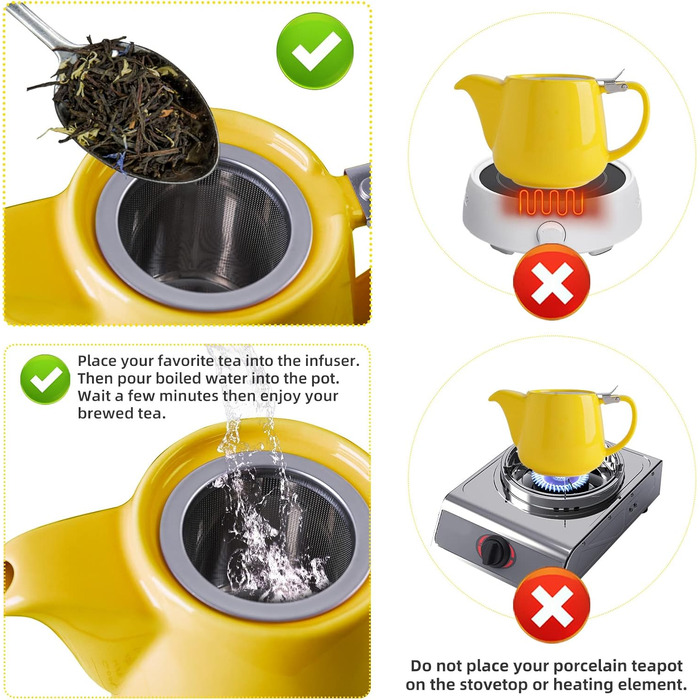 Place your favorite tea into the infuser. Then pour boiled water into the pot. Wait a few minutes then enjoy your brewed tea.

Do not place your porcelain teapot on the stovetop or heating element.