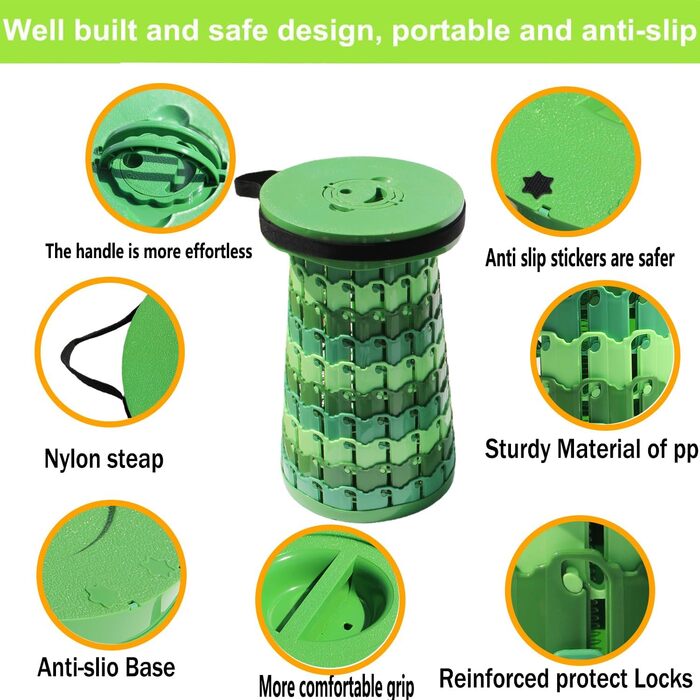 Well built and safe design, portable and anti-slip

The handle is more effortless

Anti slip stickers are safer

Nylon steap

Sturdy Material of pp

Anti-slio Base

More comfortable grip

Reinforced protect Locks