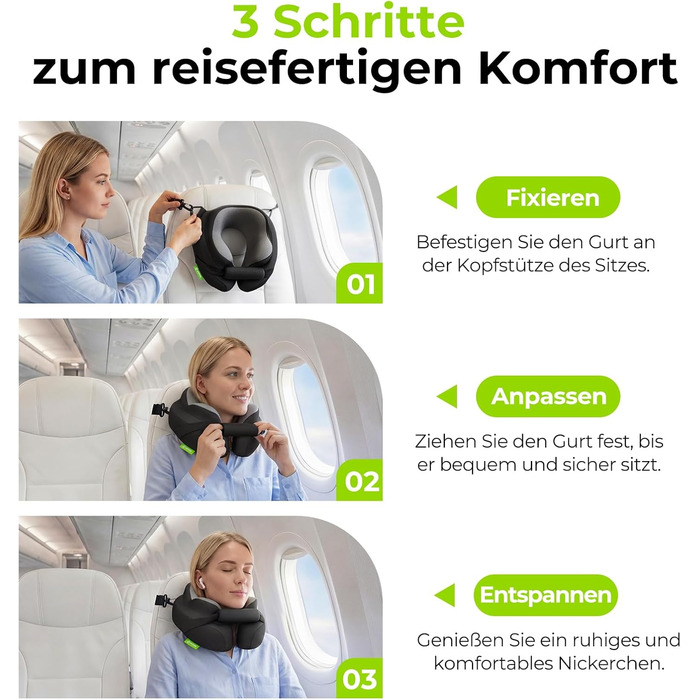 3 Schritte
zum reisefertigen Komfort

01

Fixieren

Befestigen Sie den Gurt an der Kopfstütze des Sitzes.

02

Anpassen

Ziehen Sie den Gurt fest, bis er bequem und sicher sitzt.

03

Entspannen

Genießen Sie ein ruhiges und komfortables Nickerchen.