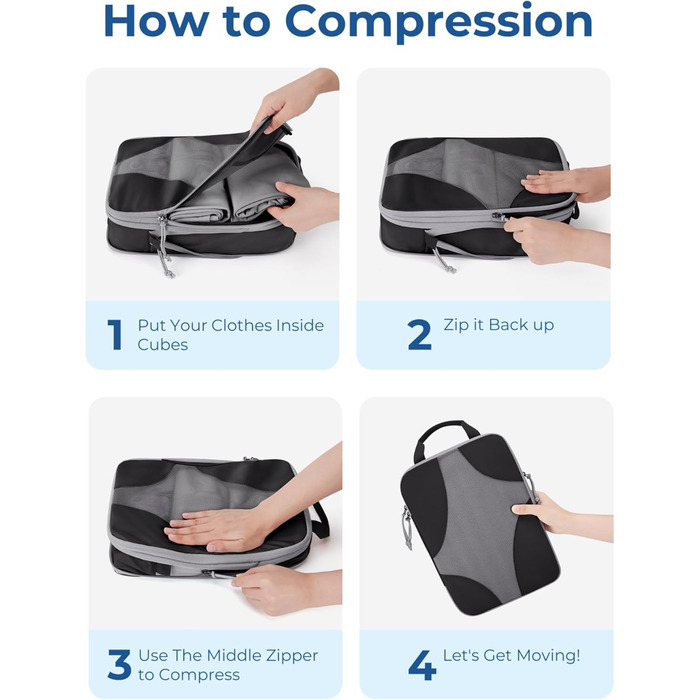 How to Compression

1 Put Your Clothes Inside Cubes

2 Zip it Back up

3 Use The Middle Zipper to Compress

4 Let's Get Moving!