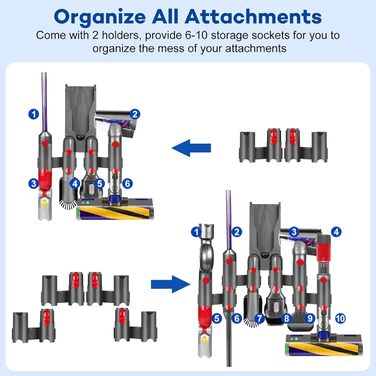 Organize All Attachments
Come with 2 holders, provide 6-10 storage sockets for you to organize the mess of your attachments

1
2
3
4
5
6

1
2
3
4
5
6
7
8
9
10