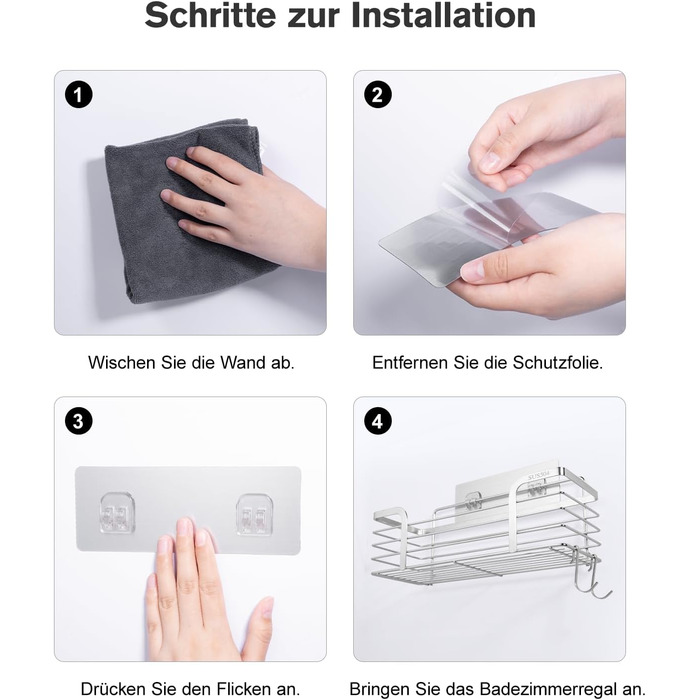 Schritte zur Installation

1

Wischen Sie die Wand ab.

2

Entfernen Sie die Schutzfolie.

3

Drücken Sie den Flicken an.

4

SUS304

Bringen Sie das Badezimmerregal an.