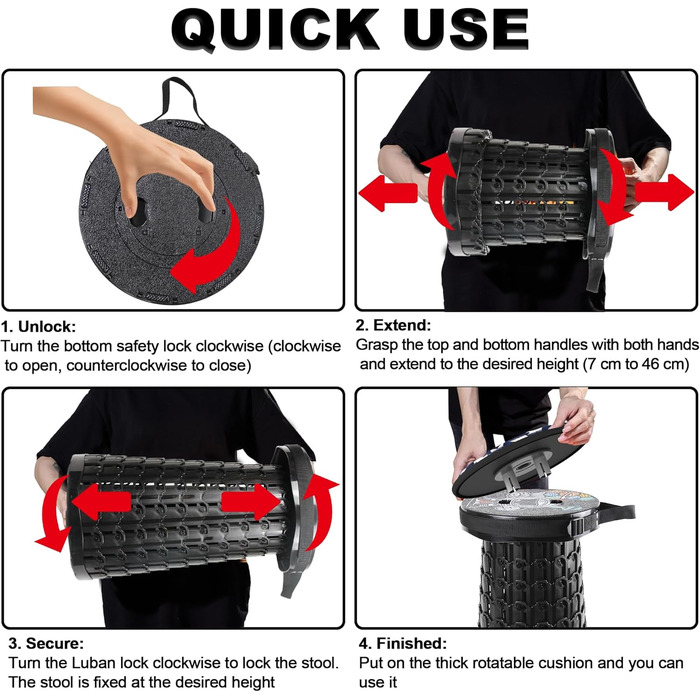 QUICK USE

1. Unlock:
Turn the bottom safety lock clockwise (clockwise to open, counterclockwise to close)

2. Extend:
Grasp the top and bottom handles with both hands and extend to the desired height (7 cm to 46 cm)

3. Secure:
Turn the Luban lock clockwise to lock the stool. The stool is fixed at the desired height

4. Finished:
Put on the thick rotatable cushion and you can use it